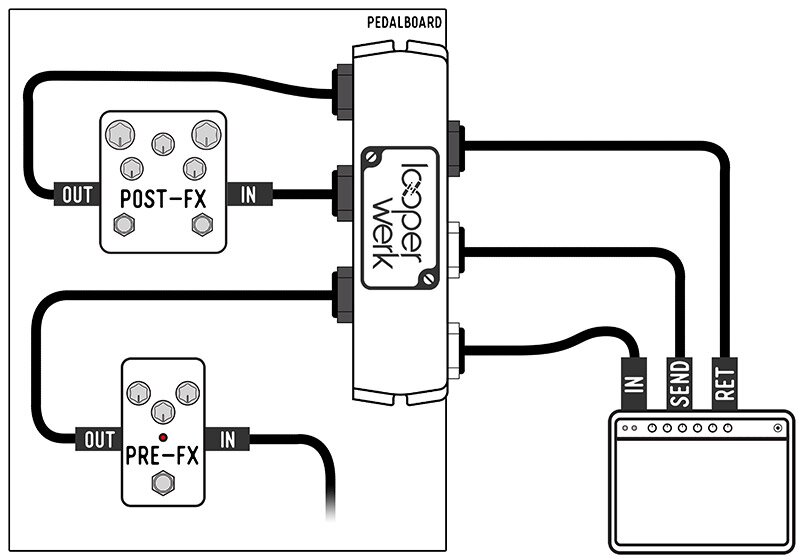 PEDALBOARD

OUT POST-FX IN

looper werk

OUT PRE-FX IN

IN SEND RET